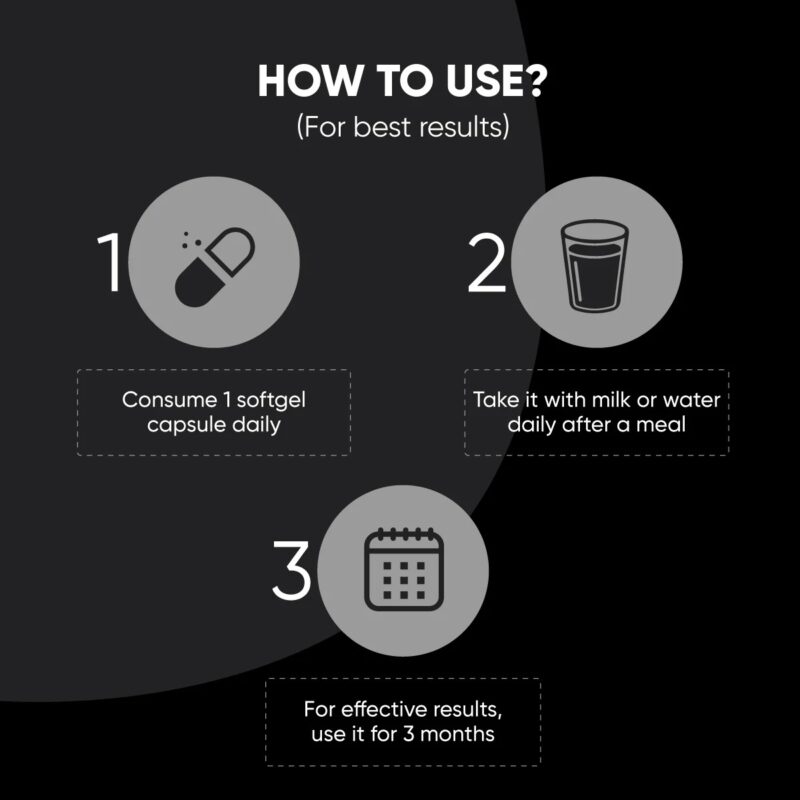 HOW TO USE?
(For best results)

1

Consume 1 softgel capsule daily

2

Take it with milk or water daily after a meal

3

For effective results, use it for 3 months